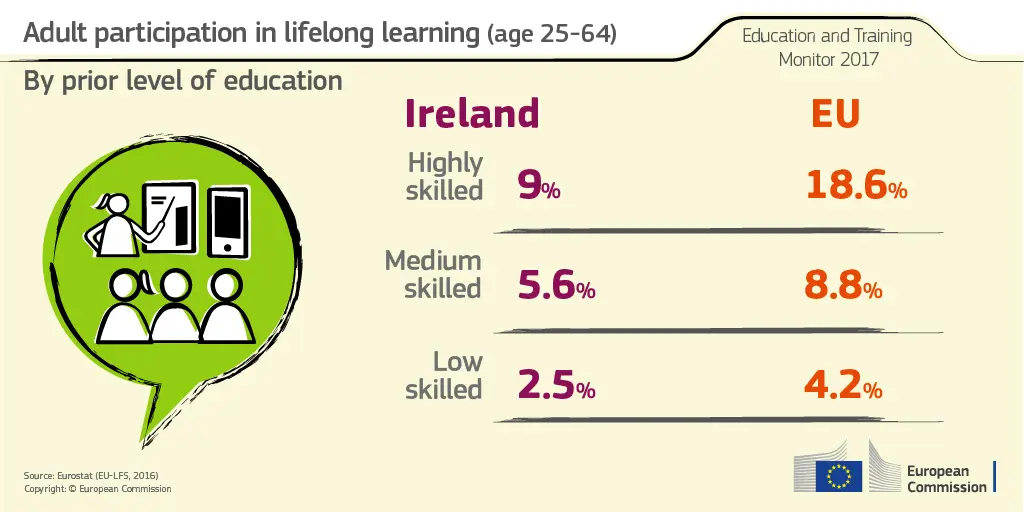 Adult participation in lifelong learning (age 25-64)

Education and Training Monitor 2017

By prior level of education

| | Ireland | EU |
|---|---|---|
| Highly skilled | 9% | 18.6% |
| Medium skilled | 5.6% | 8.8% |
| Low skilled | 2.5% | 4.2% |

Source: Eurostat (EU-LFS, 2016)
Copyright: © European Commission

European Commission